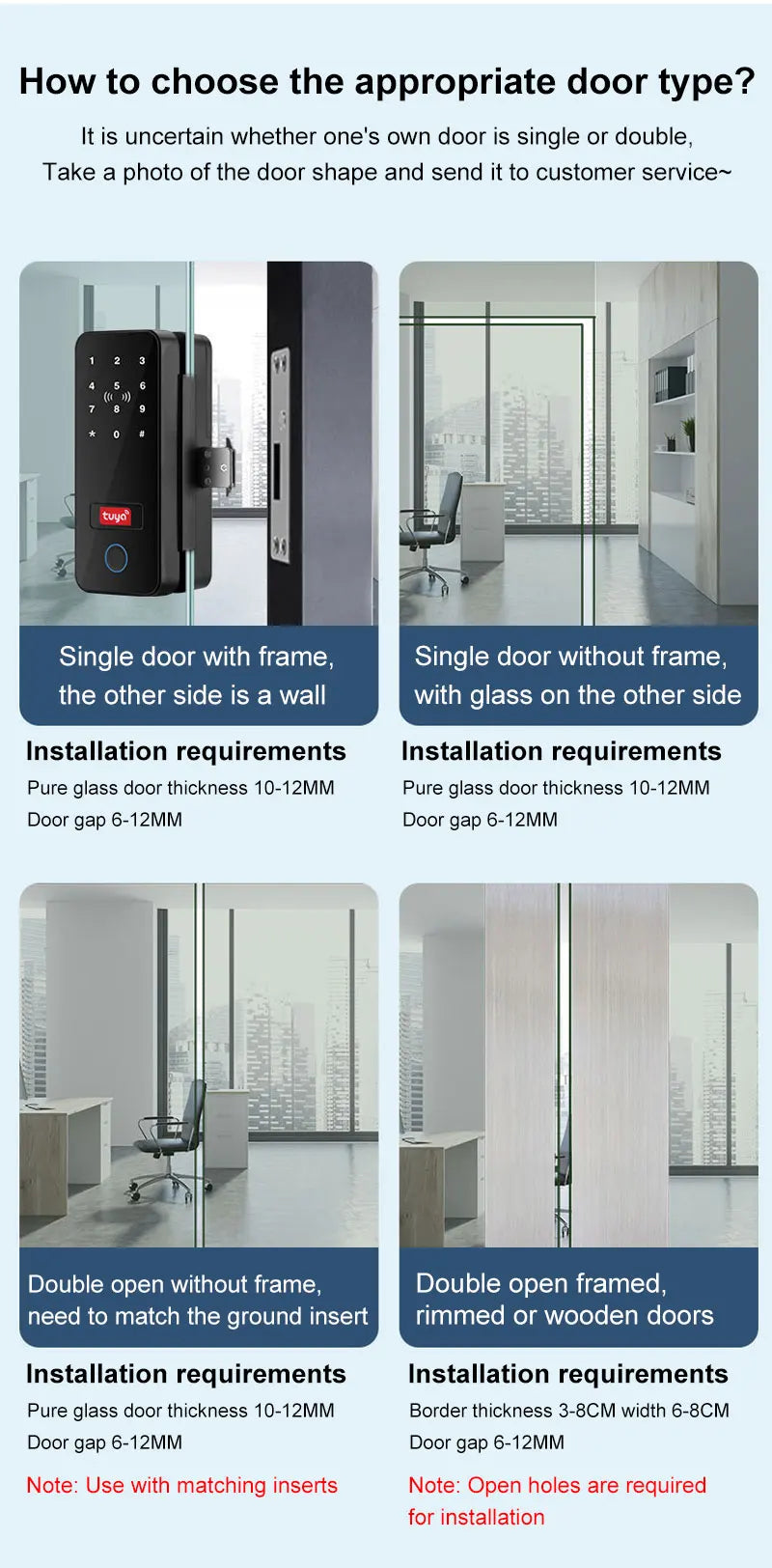 How to choose the appropriate door type?

It is uncertain whether one's own door is single or double,
Take a photo of the door shape and send it to customer service~

1 2 3
4 5 6
7 8 9
* 0 #

tuya

Single door with frame, the other side is a wall

Installation requirements
Pure glass door thickness 10-12MM
Door gap 6-12MM

Single door without frame, with glass on the other side

Installation requirements
Pure glass door thickness 10-12MM
Door gap 6-12MM

Double open without frame, need to match the ground insert

Installation requirements
Pure glass door thickness 10-12MM
Door gap 6-12MM
Note: Use with matching inserts

Double open framed, rimmed or wooden doors

Installation requirements
Border thickness 3-8CM width 6-8CM
Door gap 6-12MM
Note: Open holes are required for installation