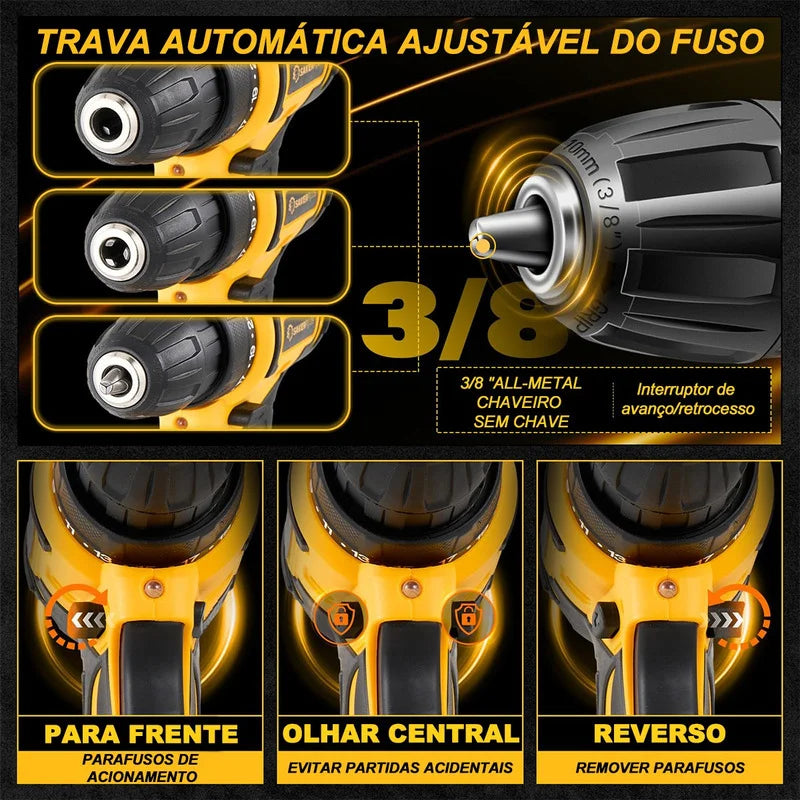 TRAVA AUTOMÁTICA AJUSTÁVEL DO FUSO

10mm (3/8")

GRIP

3/8

3/8 "ALL-METAL CHAVEIRO SEM CHAVE

Interruptor de avanço/retrocesso

PARA FRENTE

PARAFUSOS DE ACIONAMENTO

OLHAR CENTRAL

EVITAR PARTIDAS ACIDENTAIS

REVERSO

REMOVER PARAFUSOS