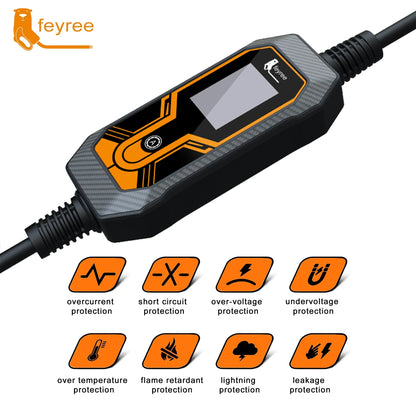 feyree

feyree

overcurrent protection

short circuit protection

over-voltage protection

undervoltage protection

over temperature protection

flame retardant protection

lightning protection

leakage protection