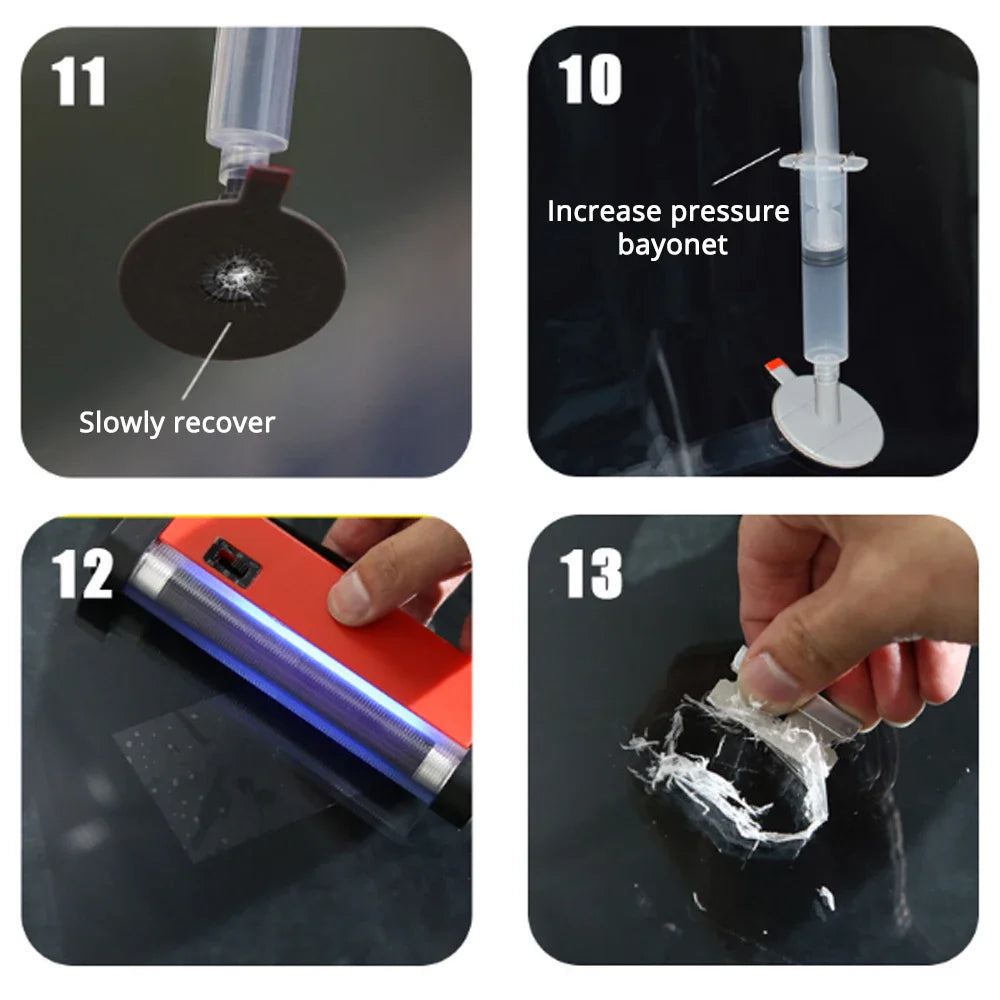 11

Slowly recover

10

Increase pressure bayonet

12

13