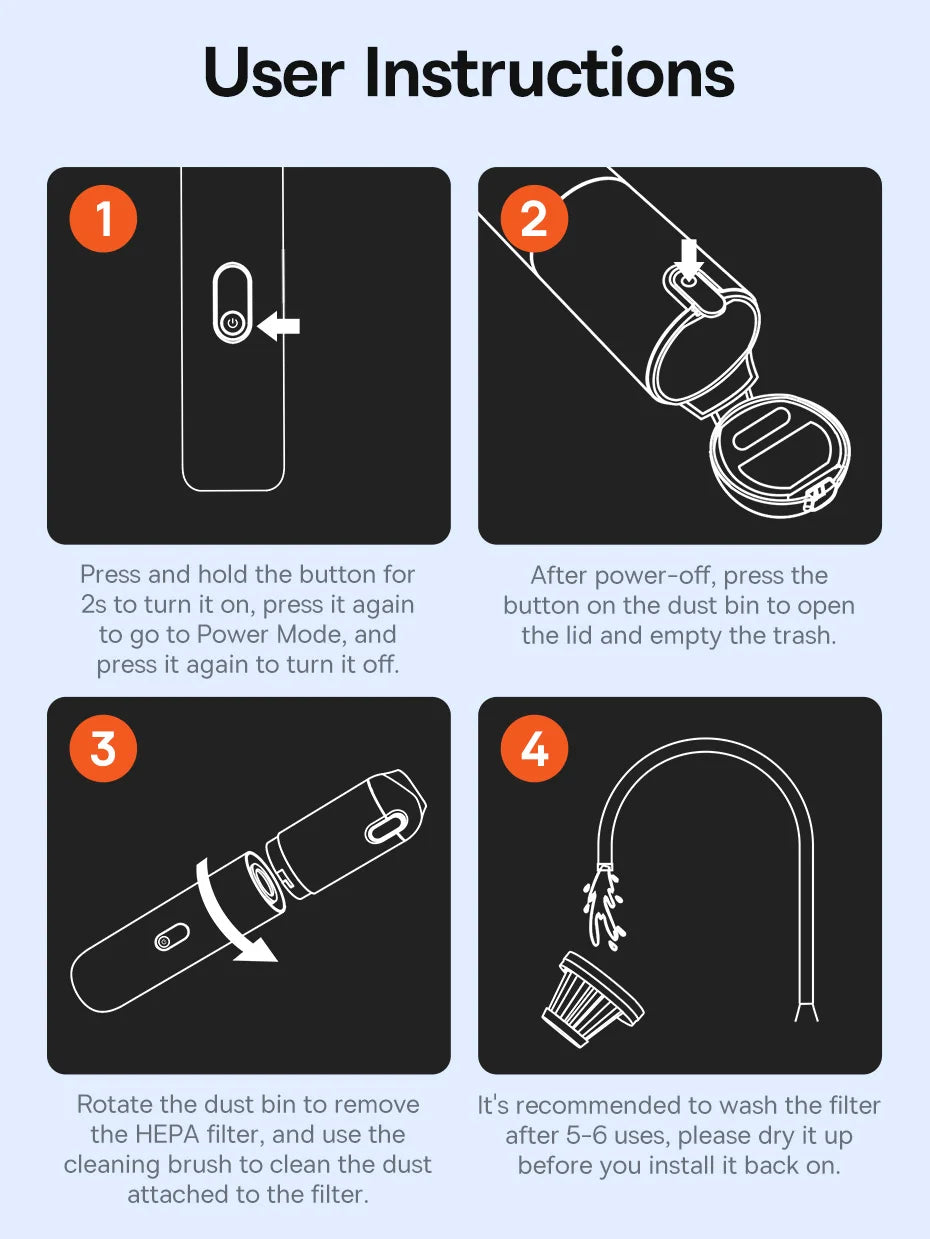 User Instructions

1

Press and hold the button for 2s to turn it on, press it again to go to Power Mode, and press it again to turn it off.

2

After power-off, press the button on the dust bin to open the lid and empty the trash.

3

Rotate the dust bin to remove the HEPA filter, and use the cleaning brush to clean the dust attached to the filter.

4

It's recommended to wash the filter after 5-6 uses, please dry it up before you install it back on.