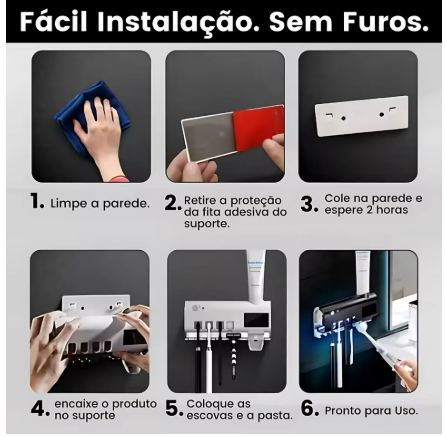 Fácil Instalação. Sem Furos.

1. Limpe a parede.

2. Retire a proteção da fita adesiva do suporte.

3. Cole na parede e espere 2 horas

4. encaixe o produto no suporte

5. Coloque as escovas e a pasta.

6. Pronto para Uso.