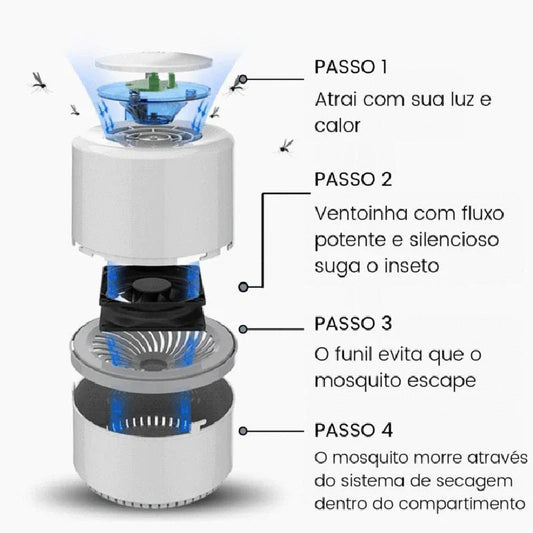 PASSO 1
Atrai com sua luz e calor

PASSO 2
Ventoinha com fluxo potente e silencioso suga o inseto

PASSO 3
O funil evita que o mosquito escape

PASSO 4
O mosquito morre através do sistema de secagem dentro do compartimento